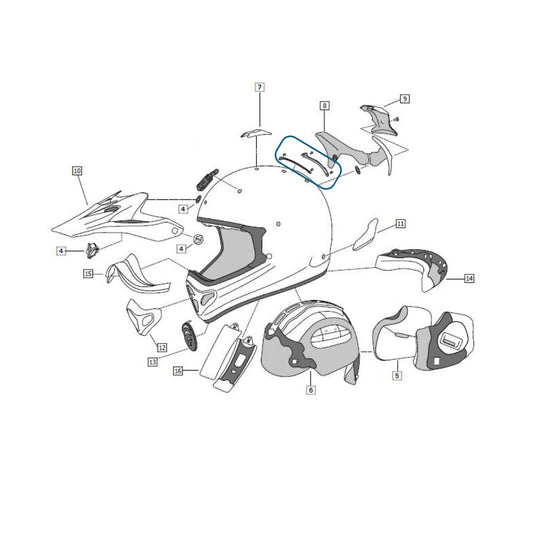 7
8
9
10
4
4
4
11
15
14
12
13
16
6
5